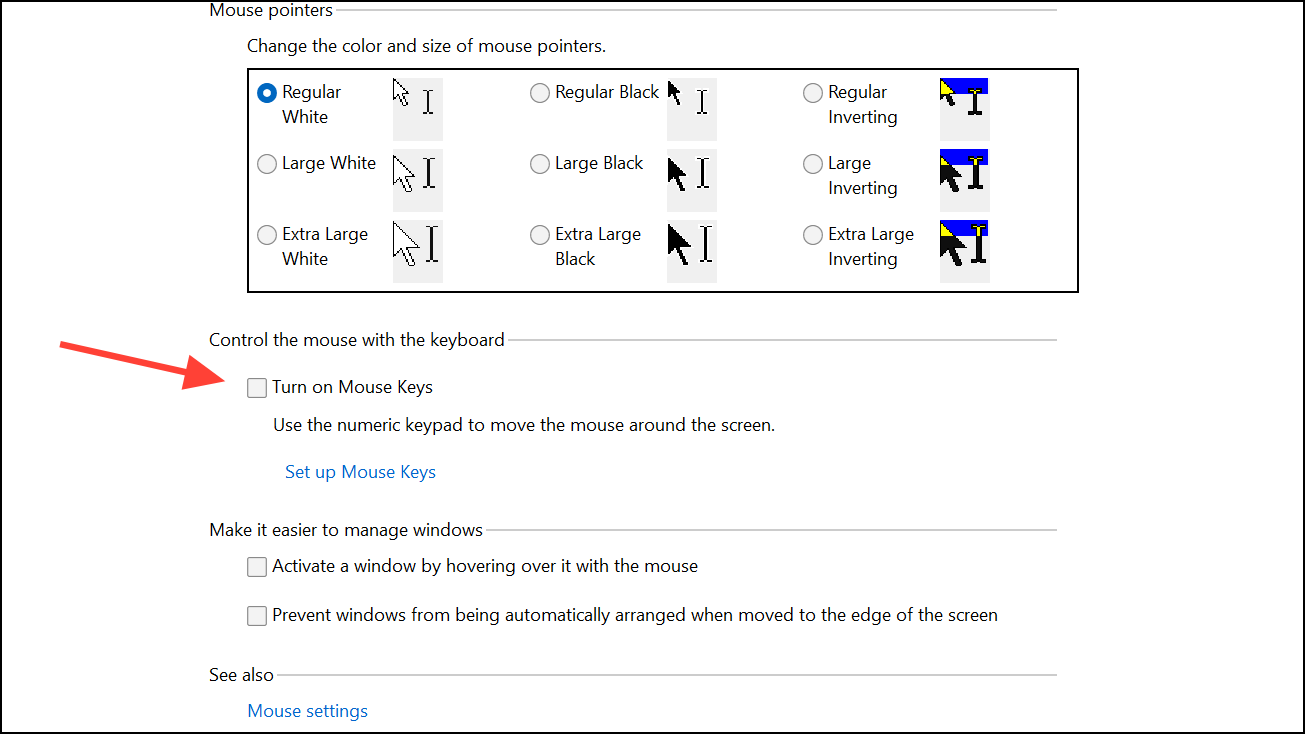 Mouse pointers

Change the color and size of mouse pointers.

Regular White
Regular Black
Regular Inverting
Large White
Large Black
Large Inverting
Extra Large White
Extra Large Black
Extra Large Inverting

Control the mouse with the keyboard

Turn on Mouse Keys

Use the numeric keypad to move the mouse around the screen.

Set up Mouse Keys

Make it easier to manage windows

Activate a window by hovering over it with the mouse

Prevent windows from being automatically arranged when moved to the edge of the screen

See also

Mouse settings